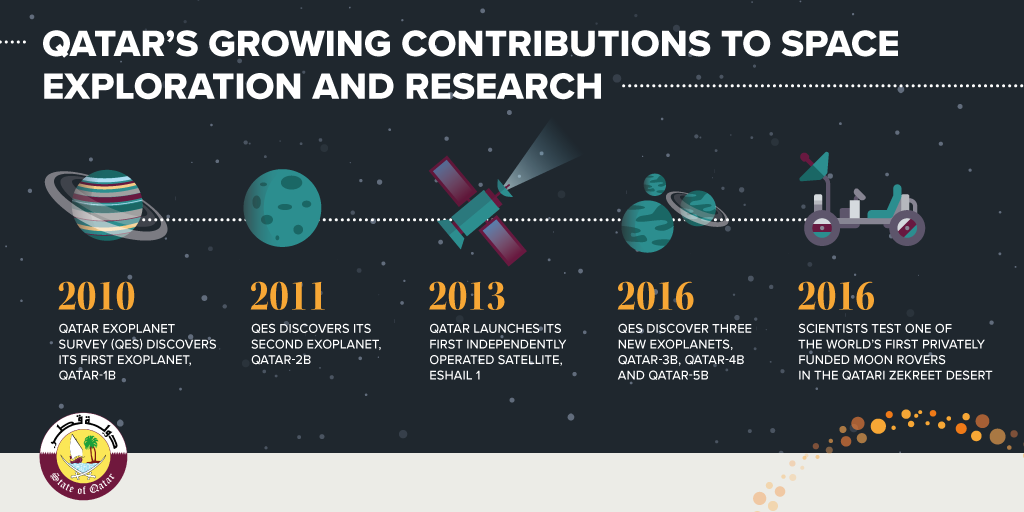 QATAR'S GROWING CONTRIBUTIONS TO SPACE EXPLORATION AND RESEARCH

2010
QATAR EXOPLANET SURVEY (QES) DISCOVERS ITS FIRST EXOPLANET, QATAR-1B

2011
QES DISCOVERS ITS SECOND EXOPLANET, QATAR-2B

2013
QATAR LAUNCHES ITS FIRST INDEPENDENTLY OPERATED SATELLITE, ESHAIL 1

2016
QES DISCOVER THREE NEW EXOPLANETS, QATAR-3B, QATAR-4B AND QATAR-5B

2016
SCIENTISTS TEST ONE OF THE WORLD'S FIRST PRIVATELY FUNDED MOON ROVERS IN THE QATARI ZEKREET DESERT

دولة قطر
State of Qatar