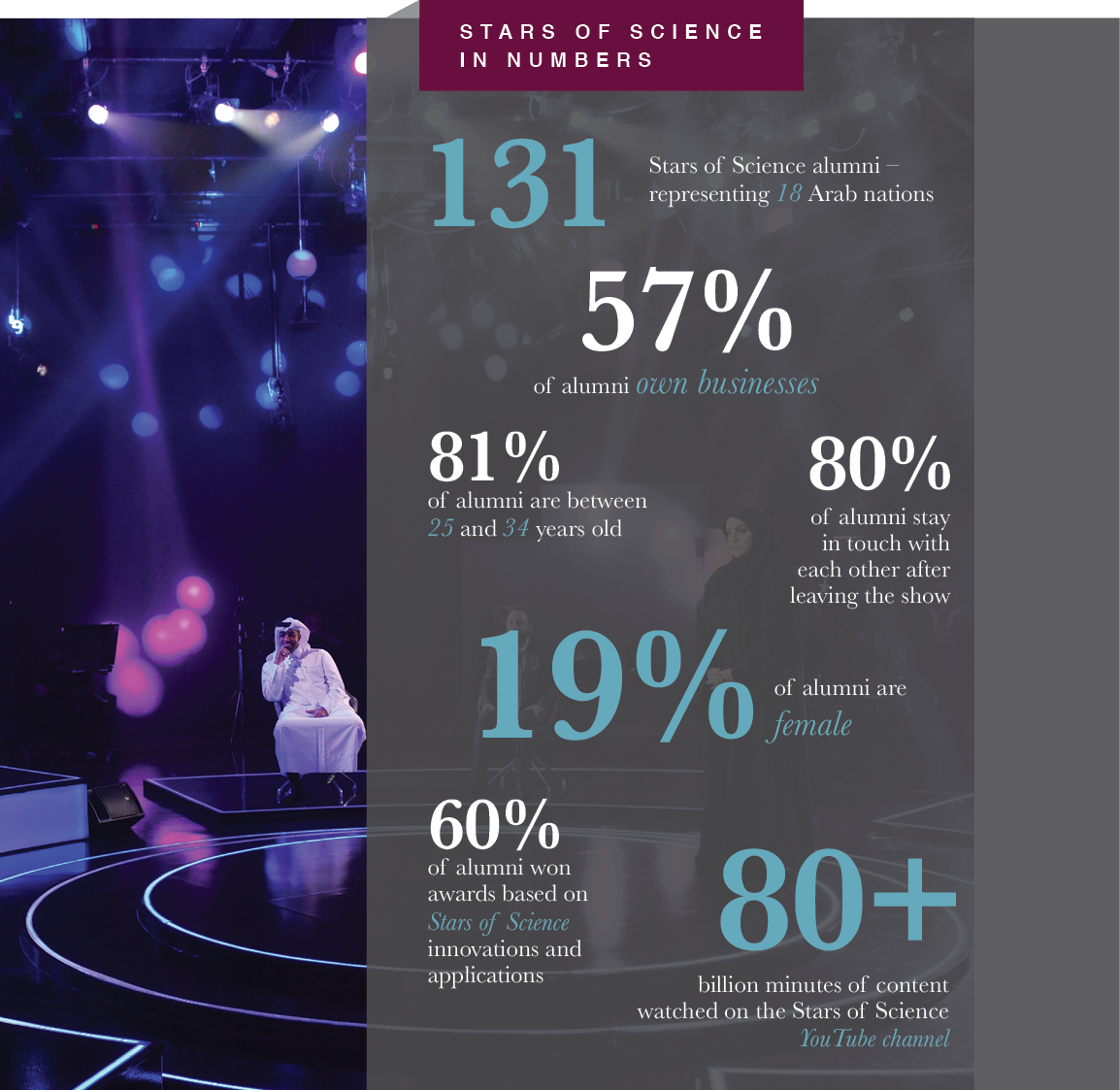 STARS OF SCIENCE IN NUMBERS

131 Stars of Science alumni – representing 18 Arab nations

57%
of alumni own businesses

81%
of alumni are between 25 and 34 years old

80%
of alumni stay in touch with each other after leaving the show

19% of alumni are female

60%
of alumni won awards based on Stars of Science innovations and applications

80+
billion minutes of content watched on the Stars of Science YouTube channel